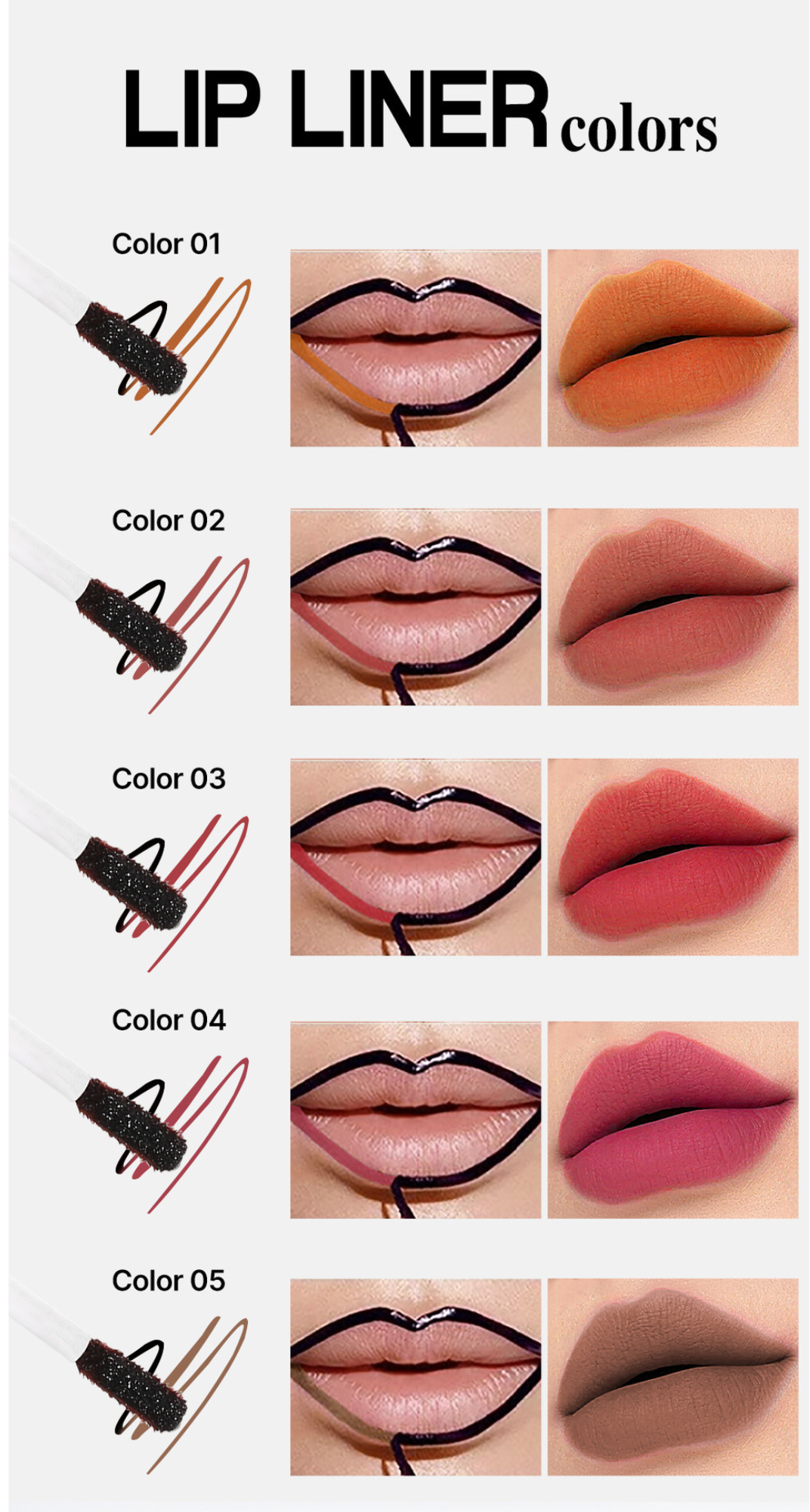 LIP LINER colors

Color 01

Color 02

Color 03

Color 04

Color 05