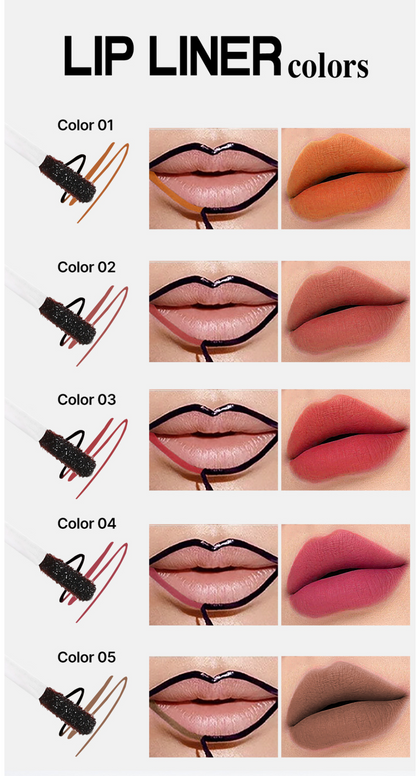 LIP LINER colors

Color 01

Color 02

Color 03

Color 04

Color 05